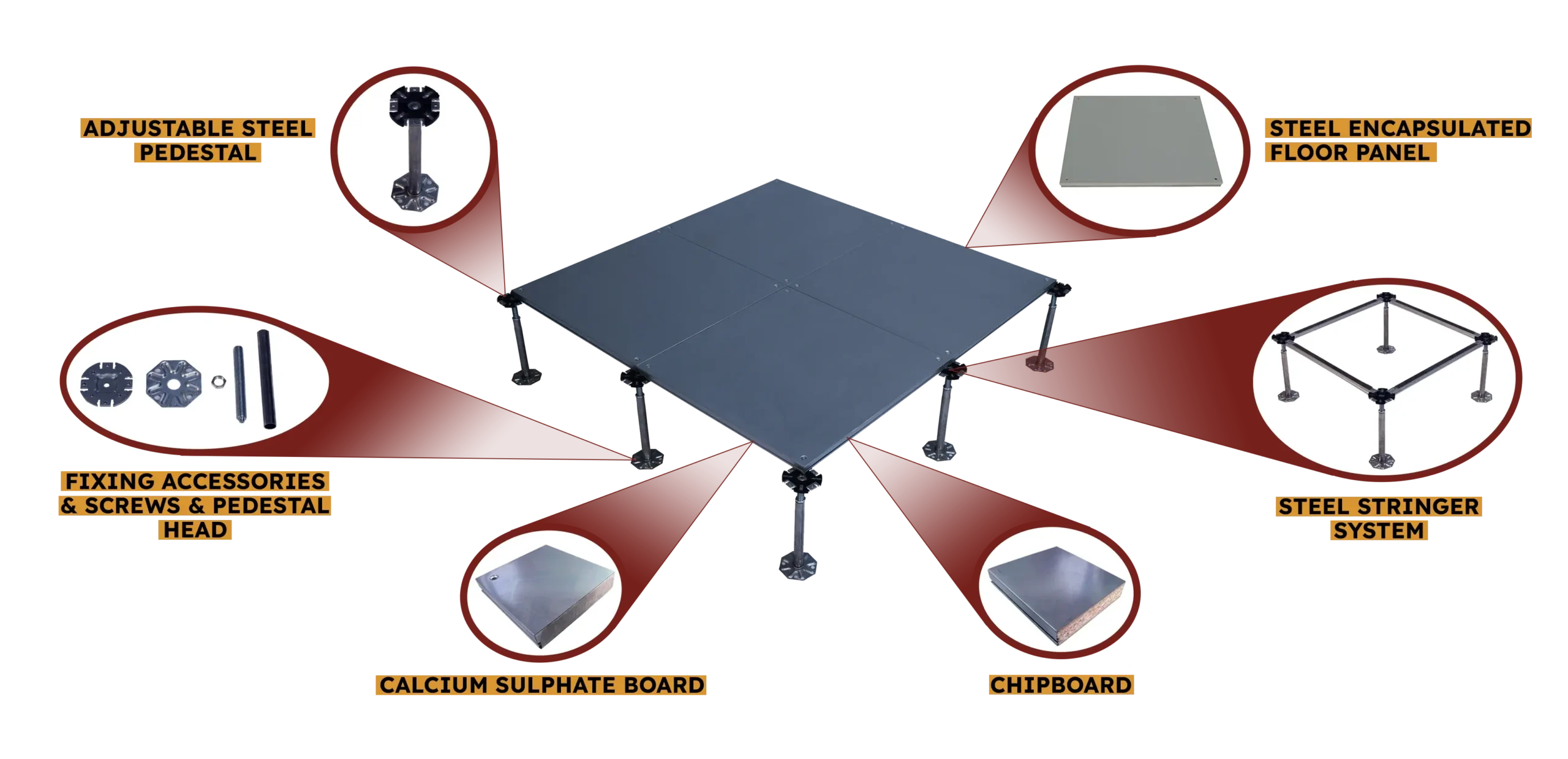 ADJUSTABLE STEEL PEDESTAL

STEEL ENCAPSULATED FLOOR PANEL

FIXING ACCESSORIES & SCREWS & PEDESTAL HEAD

STEEL STRINGER SYSTEM

CALCIUM SULPHATE BOARD

CHIPBOARD